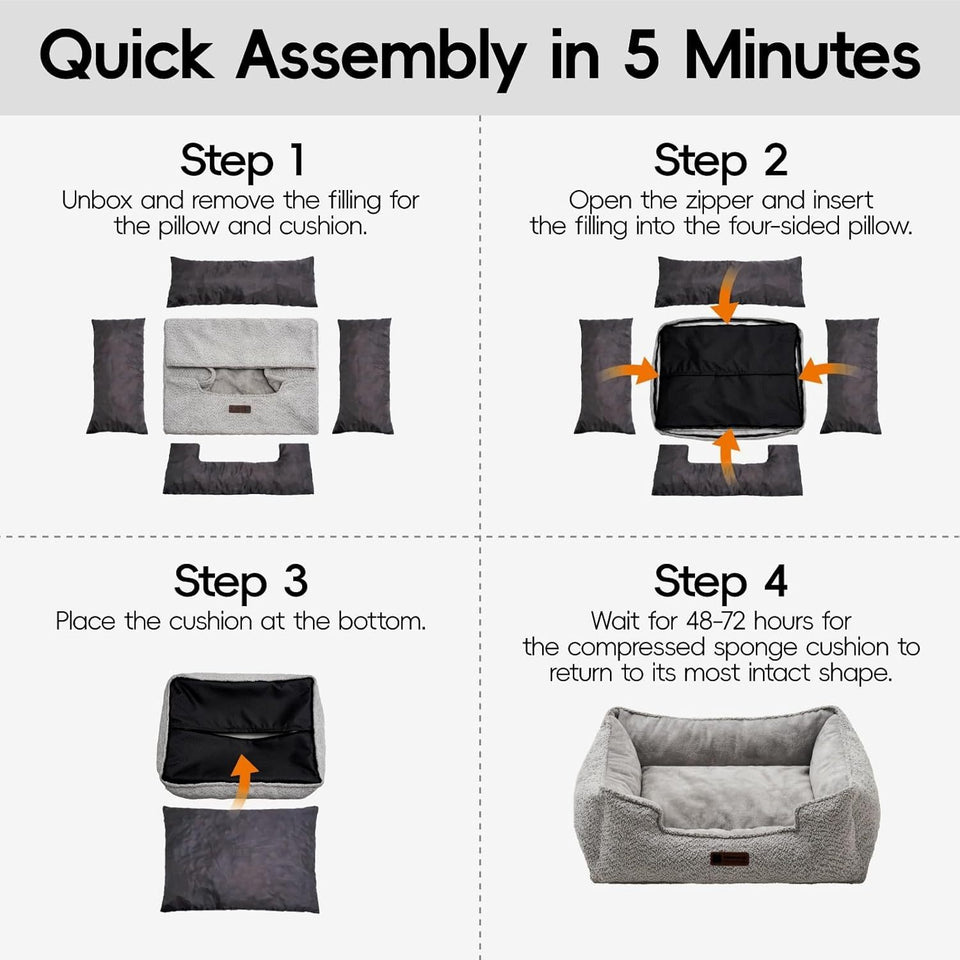 Quick Assembly in 5 Minutes

Step 1
Unbox and remove the filling for the pillow and cushion.

Step 2
Open the zipper and insert the filling into the four-sided pillow.

Step 3
Place the cushion at the bottom.

Step 4
Wait for 48-72 hours for the compressed sponge cushion to return to its most intact shape.